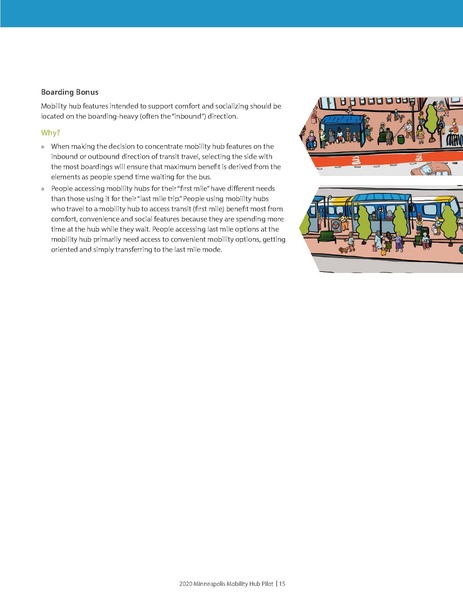 Boarding Bonus

Mobility hub features intended to support comfort and socializing should be located on the boarding-heavy (often the "inbound") direction.

Why?

» When making the decision to concentrate mobility hub features on the inbound or outbound direction of transit travel, selecting the side with the most boardings will ensure that maximum benefit is derived from the elements as people spend time waiting for the bus.

» People accessing mobility hubs for their "first mile" have different needs than those using it for their "last mile trip." People using mobility hubs who travel to a mobility hub to access transit (first mile) benefit most from comfort, convenience and social features because they are spending more time at the hub while they wait. People accessing last mile options at the mobility hub primarily need access to convenient mobility options, getting oriented and simply transferring to the last mile mode.

2020 Minneapolis Mobility Hub Pilot | 15